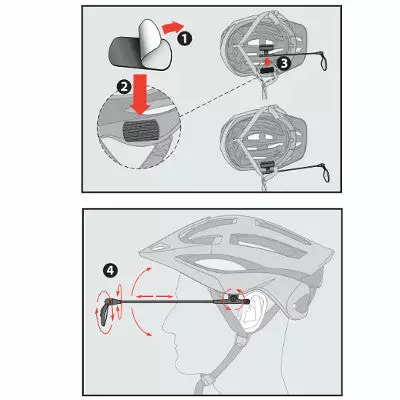 1
2
3
4